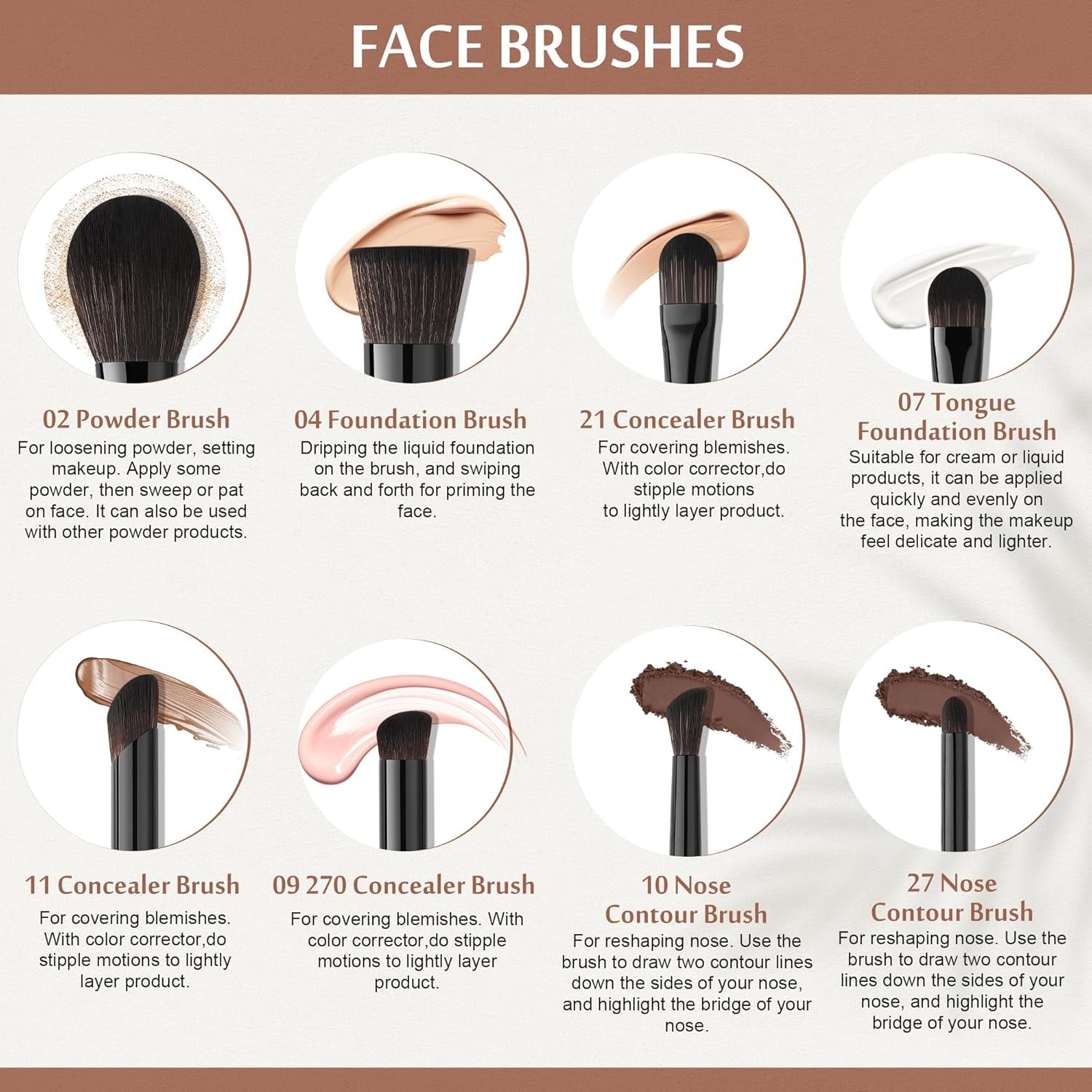 FACE BRUSHES

02 Powder Brush
For loosening powder, setting makeup. Apply some powder, then sweep or pat on face. It can also be used with other powder products.

04 Foundation Brush
Dripping the liquid foundation on the brush, and swiping back and forth for priming the face.

21 Concealer Brush
For covering blemishes. With color corrector,do stipple motions to lightly layer product.

07 Tongue Foundation Brush
Suitable for cream or liquid products, it can be applied quickly and evenly on the face, making the makeup feel delicate and lighter.

11 Concealer Brush
For covering blemishes. With color corrector,do stipple motions to lightly layer product.

09 270 Concealer Brush
For covering blemishes. With color corrector,do stipple motions to lightly layer product.

10 Nose Contour Brush
For reshaping nose. Use the brush to draw two contour lines down the sides of your nose, and highlight the bridge of your nose.

27 Nose Contour Brush
For reshaping nose. Use the brush to draw two contour lines down the sides of your nose, and highlight the bridge of your nose.